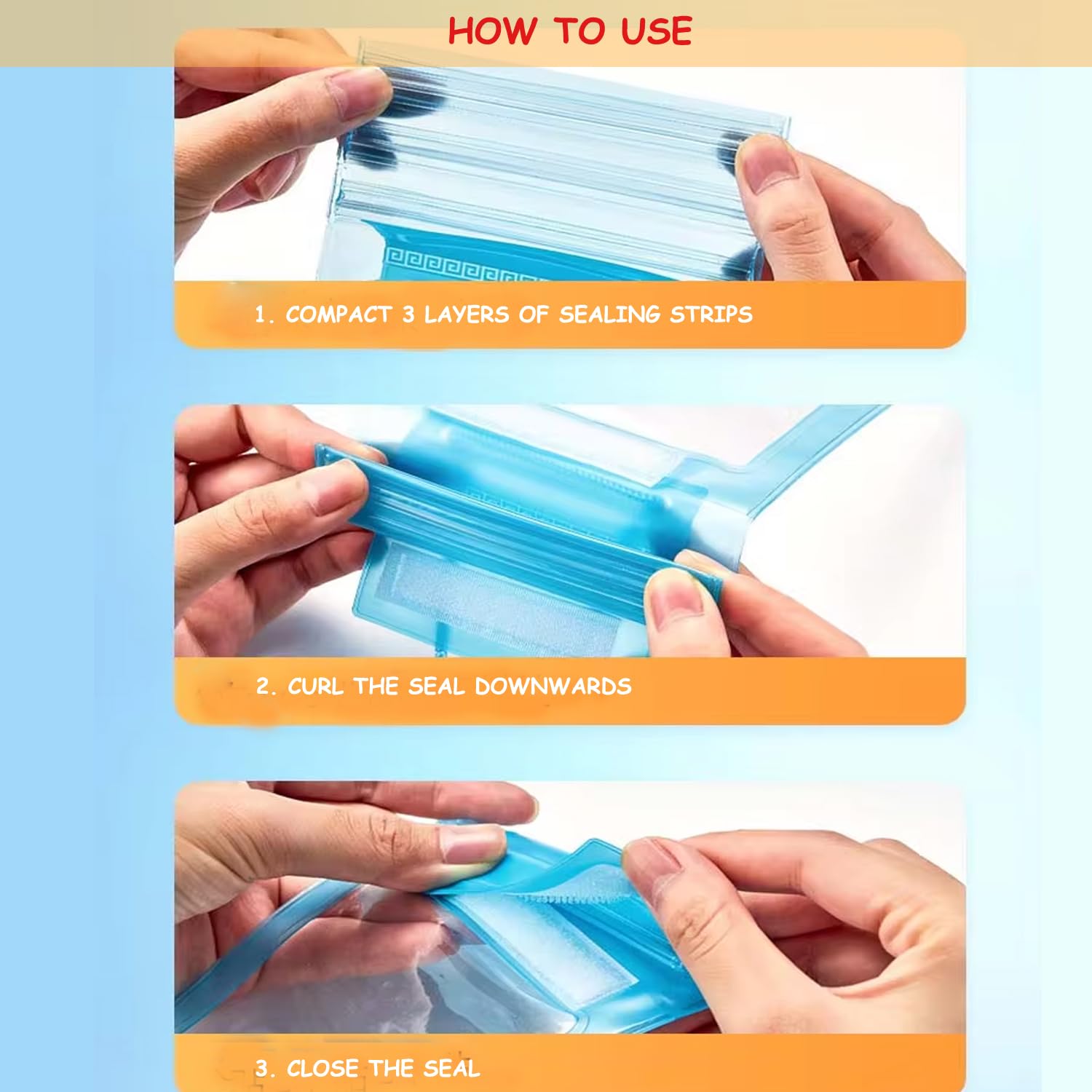 HOW TO USE

1. COMPACT 3 LAYERS OF SEALING STRIPS

2. CURL THE SEAL DOWNWARDS

3. CLOSE THE SEAL