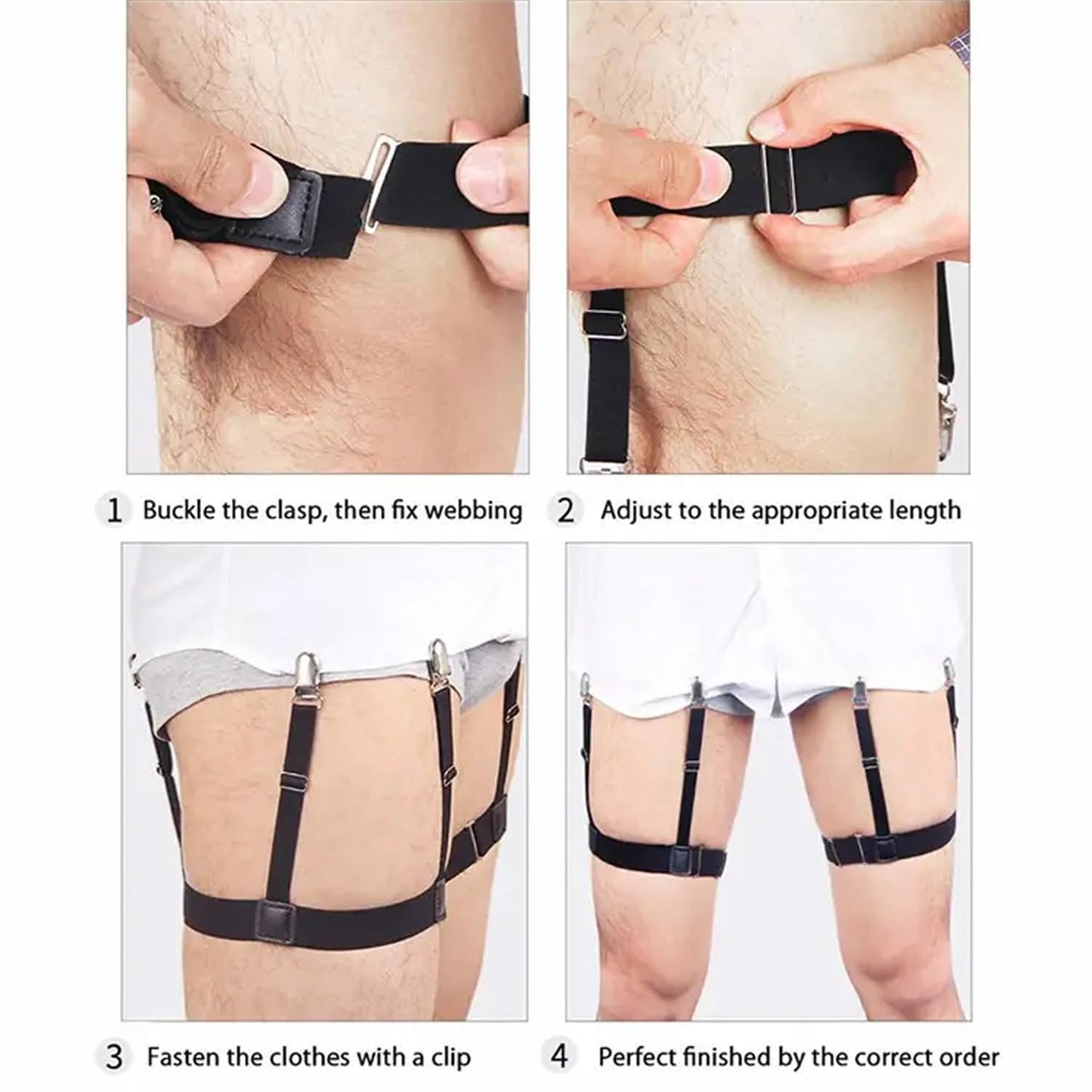 1 Buckle the clasp, then fix webbing

2 Adjust to the appropriate length

3 Fasten the clothes with a clip

4 Perfect finished by the correct order