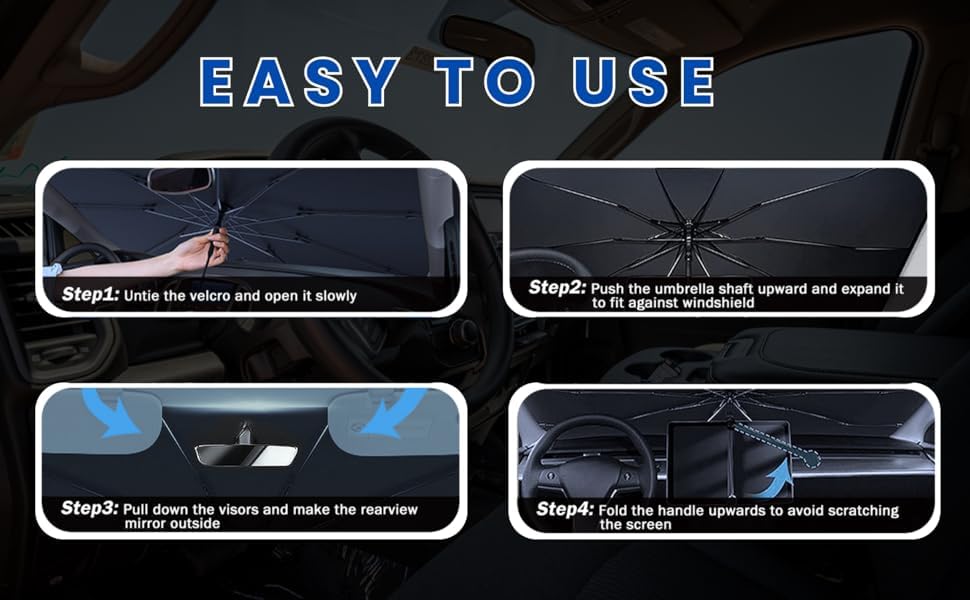 EASY TO USE

Step1: Untie the velcro and open it slowly

Step2: Push the umbrella shaft upward and expand it to fit against windshield

Step3: Pull down the visors and make the rearview mirror outside

Step4: Fold the handle upwards to avoid scratching the screen